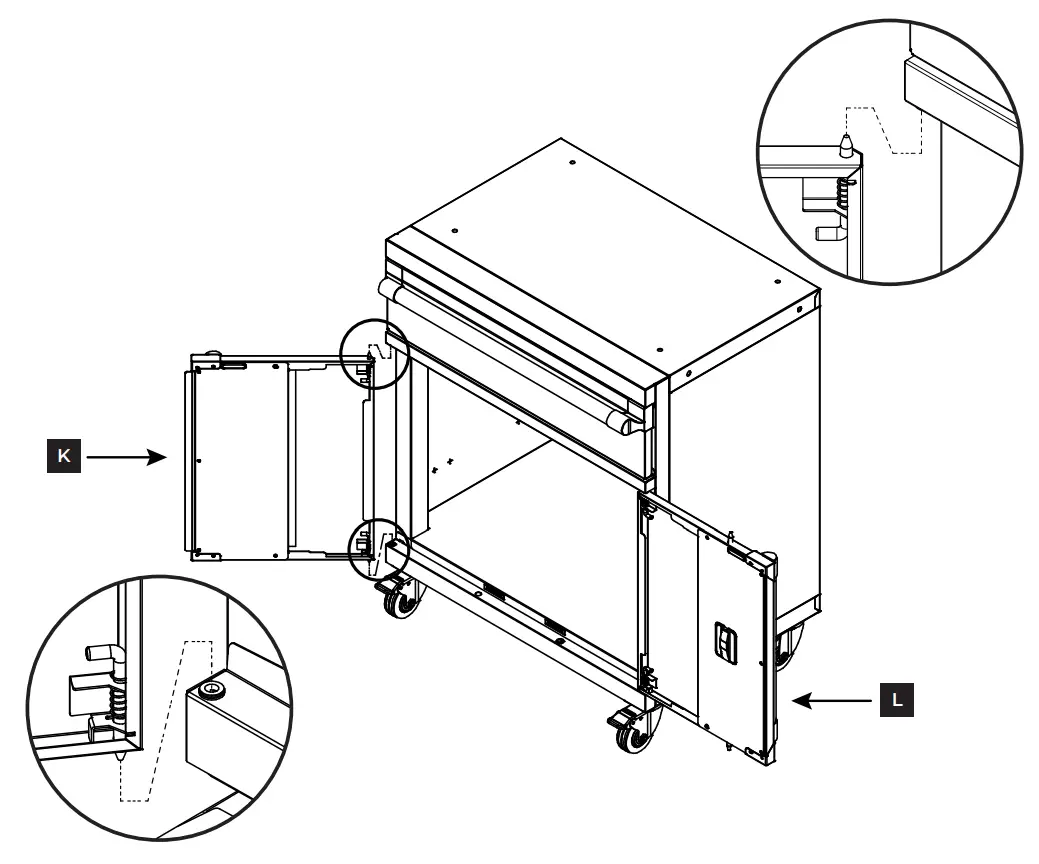 K

L