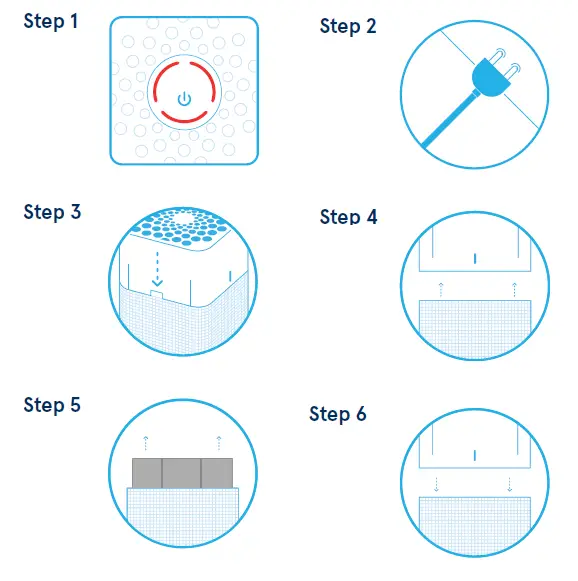 Step 1

Step 2

Step 3

Step 4

Step 5

Step 6