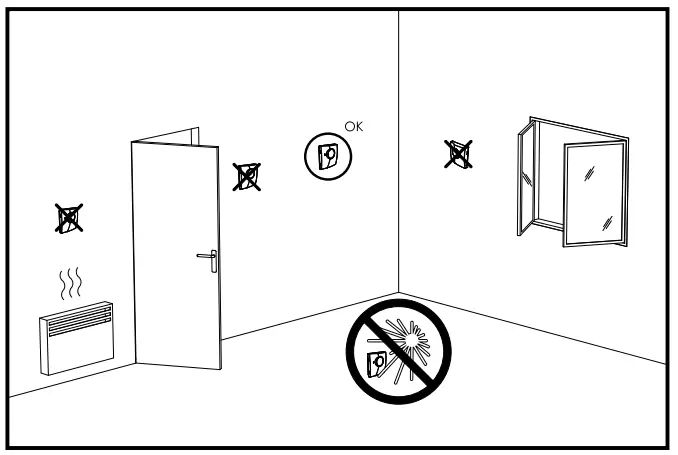 OK