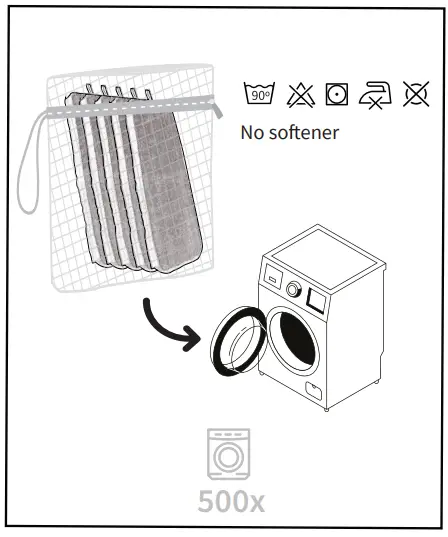 90°

No softener

500x