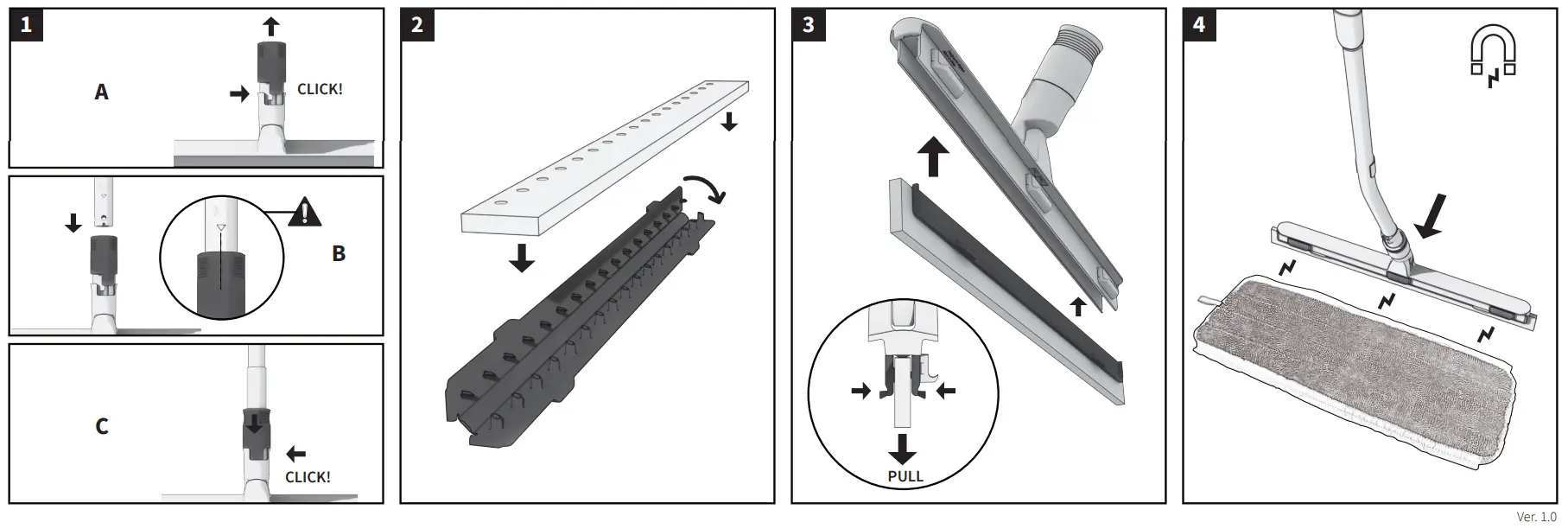 1

A

CLICK!

B

C

CLICK!

2

3

PULL

4

Ver. 1.0