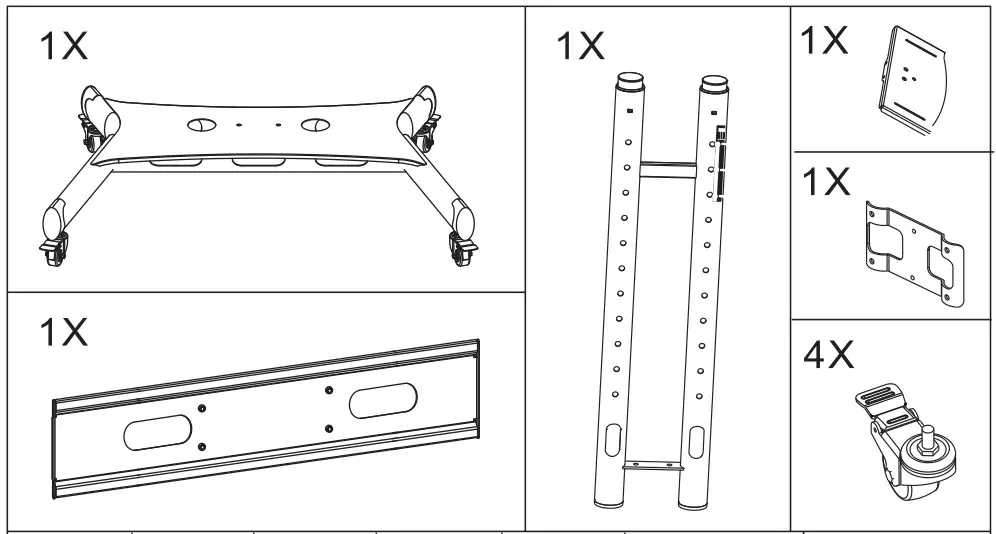 1X

1X

1X

1X

1X

4X