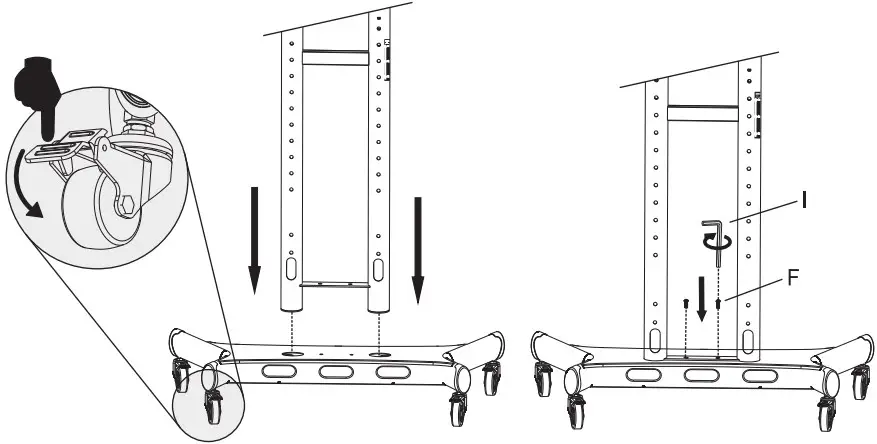 I
F