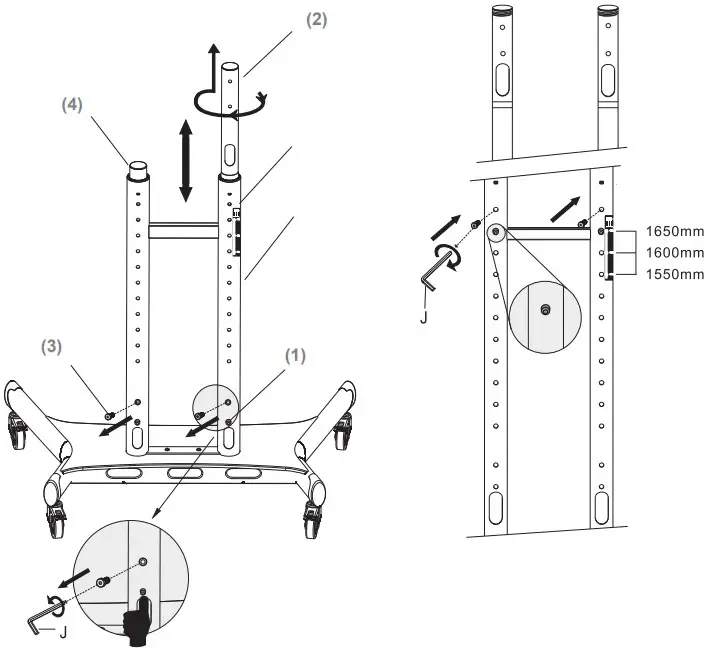 (2)

(4)

(3)

(1)

J

1650mm
1600mm
1550mm

J