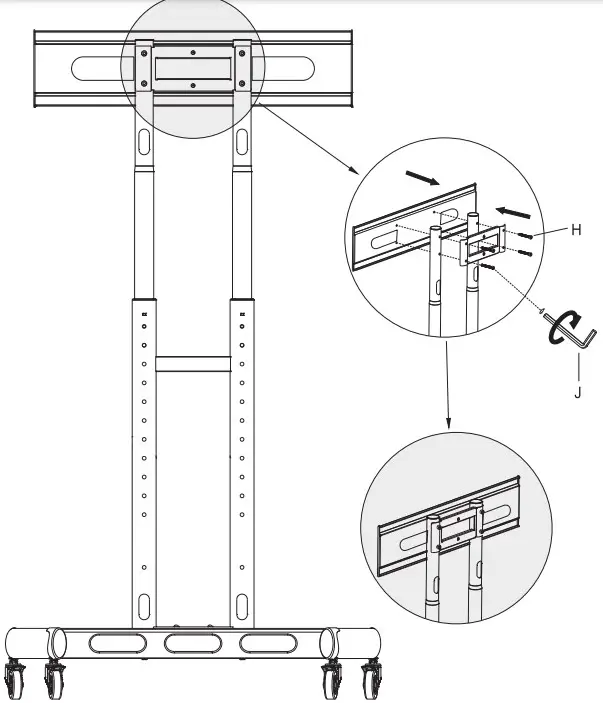 H

J