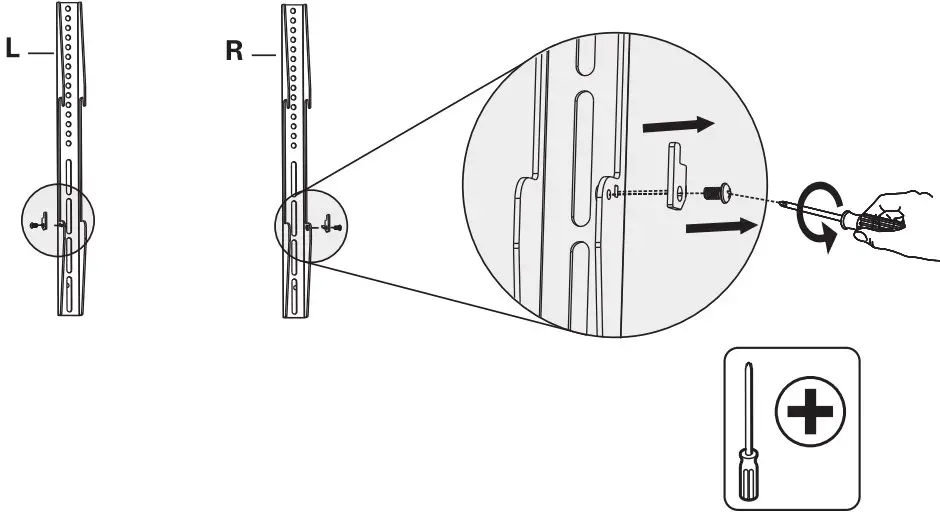 L

R