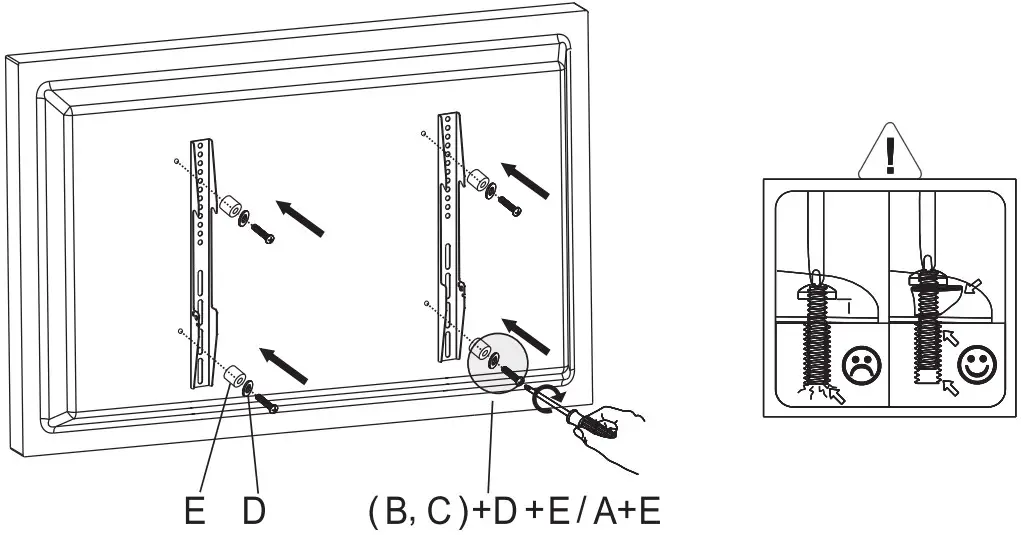 E D (B, C)+D+E/A+E

!