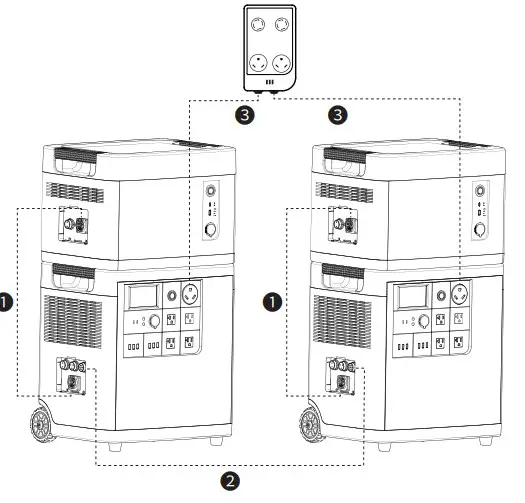 3
3
1
1
2