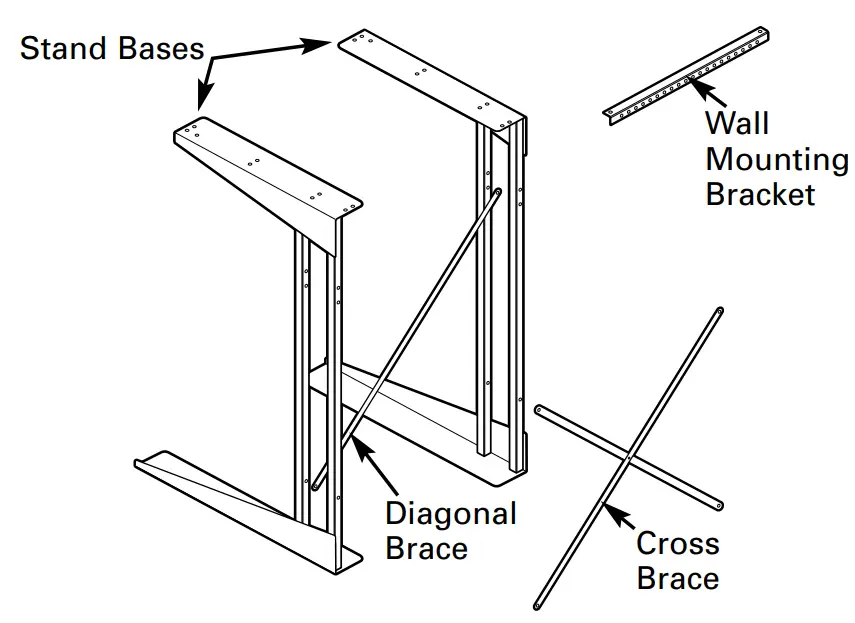 Stand Bases

Wall Mounting Bracket

Diagonal Brace

Cross Brace