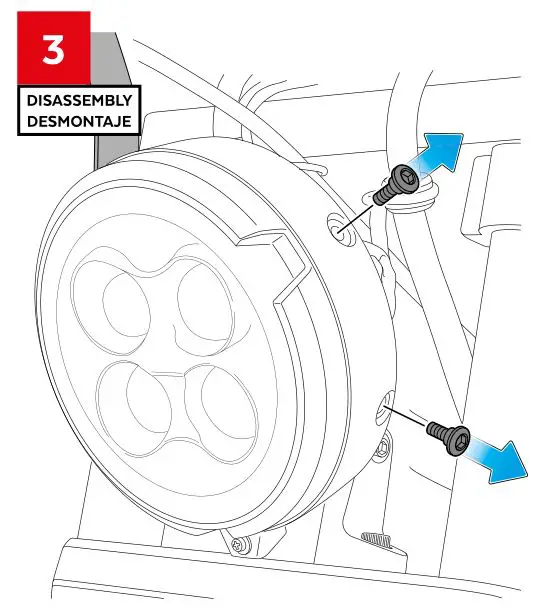 3
DISASSEMBLY
DESMONTAJE