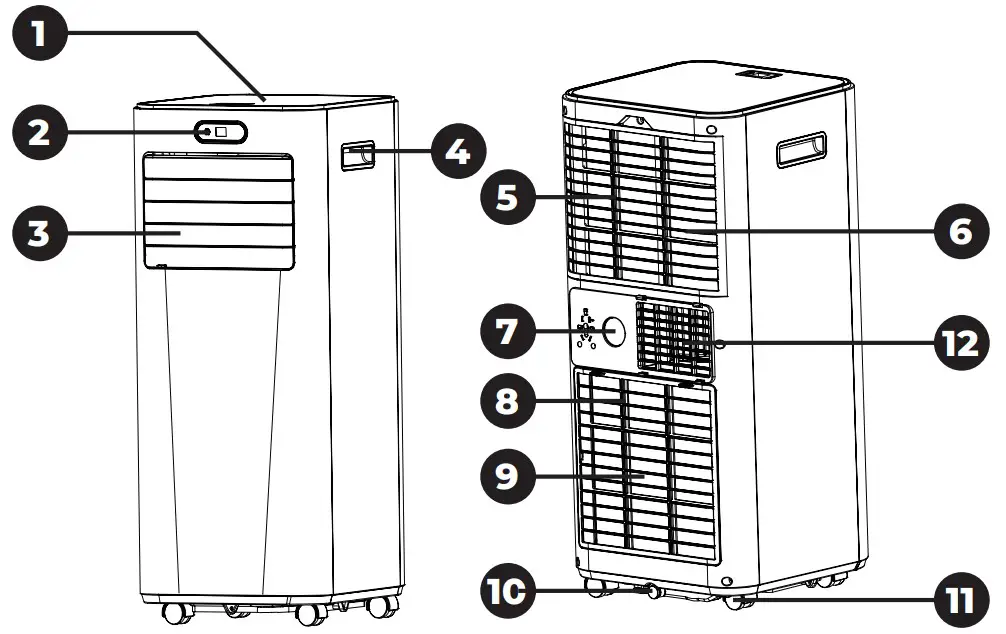 1
2
3
4
5
6
7
12
8
9
10
11