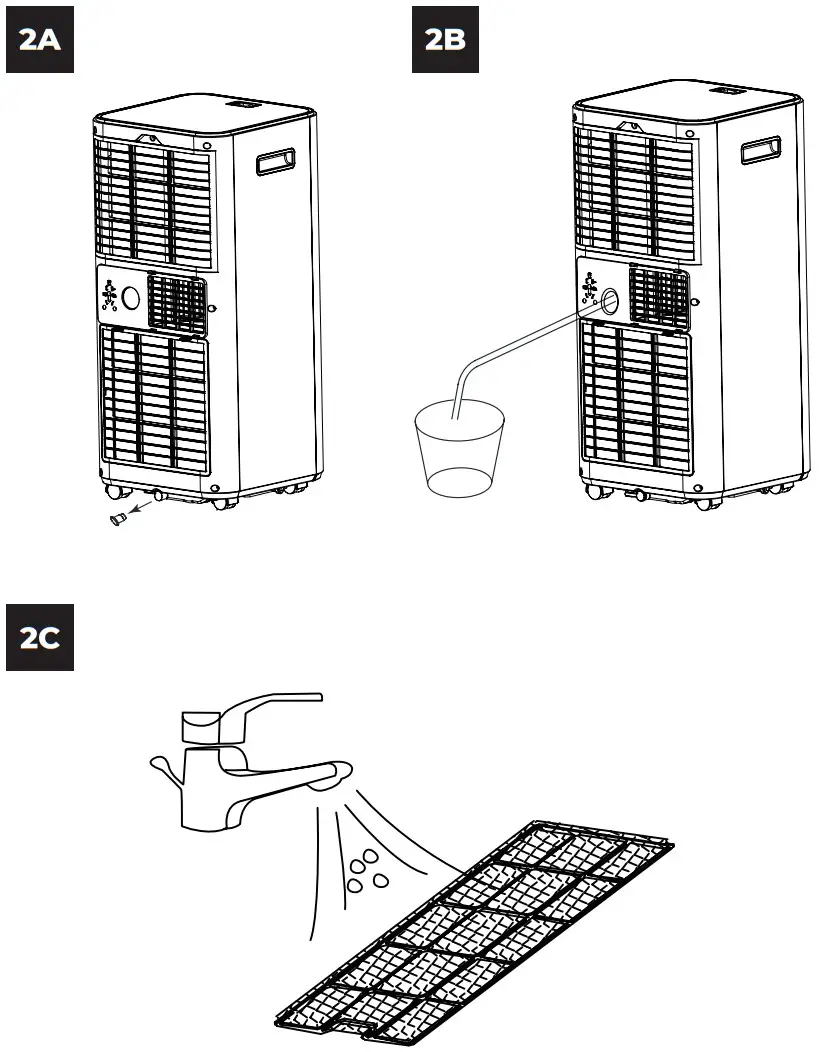 2A

2B

2C