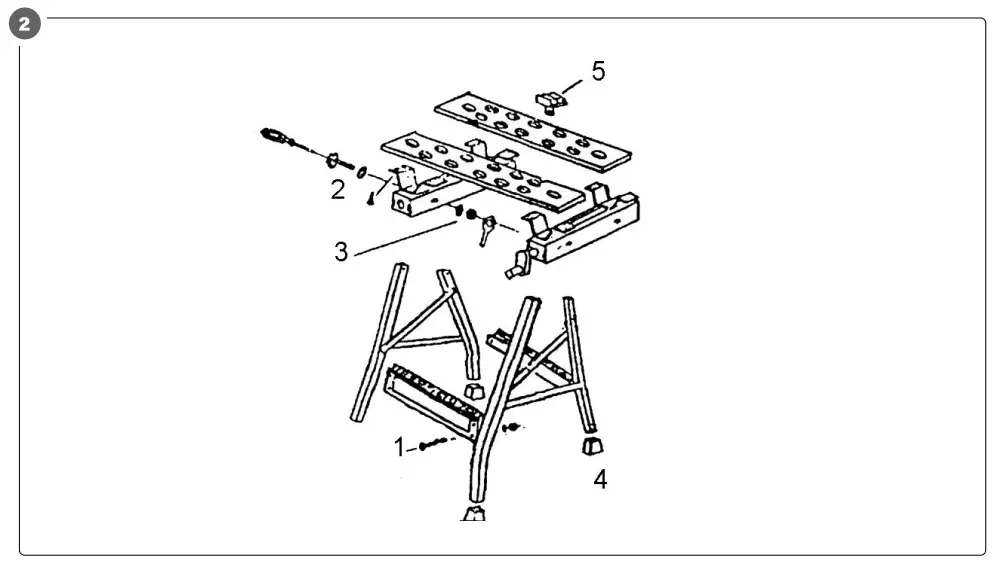 2

5

2

3

1

4