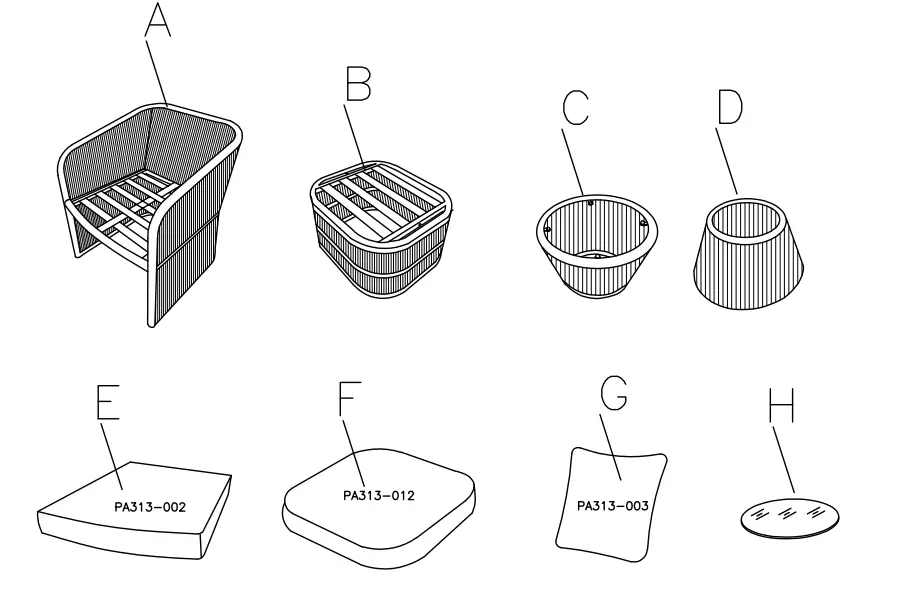 A

B

C

D

E

PA313-002

F

PA313-012

G

PA313-003

H