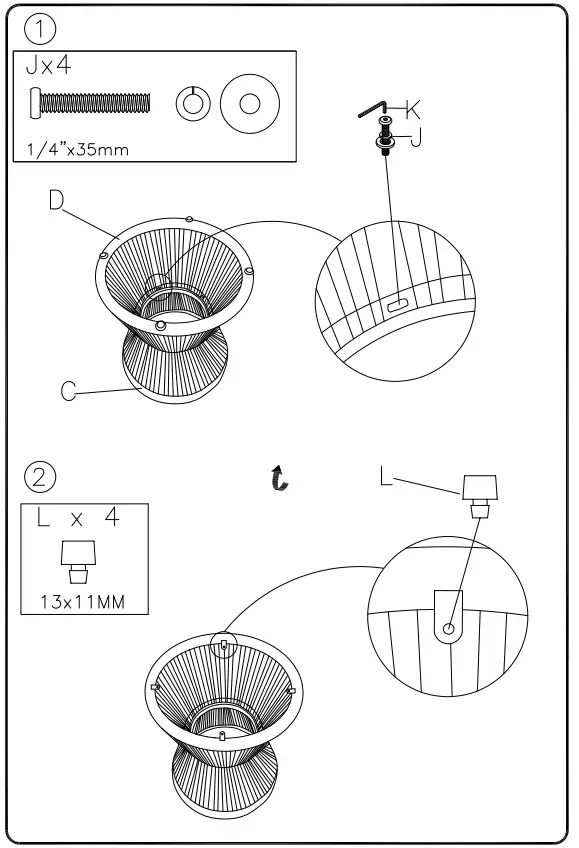 1

Jx4

1/4"x35mm

K
J

D

C

2

L x 4

13x11MM

L