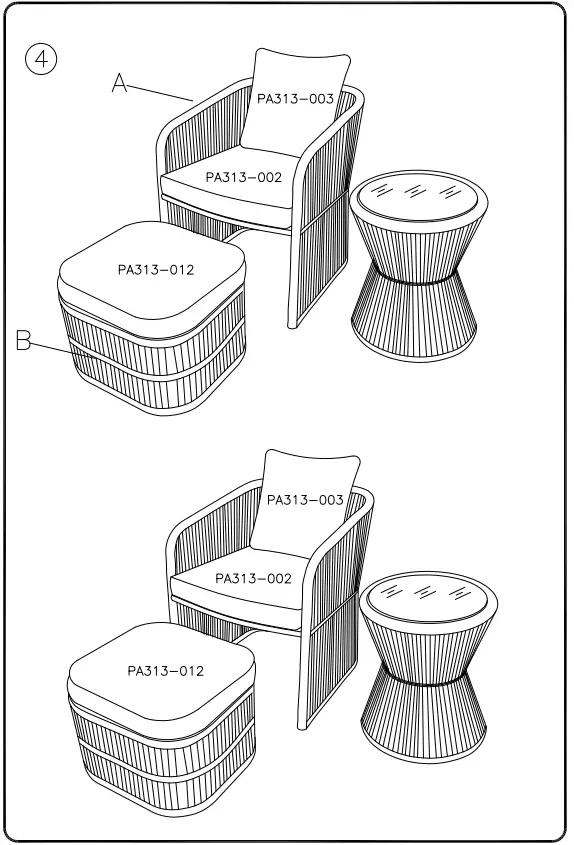 4

A

PA313-003

PA313-002

PA313-012

B

PA313-003

PA313-002

PA313-012