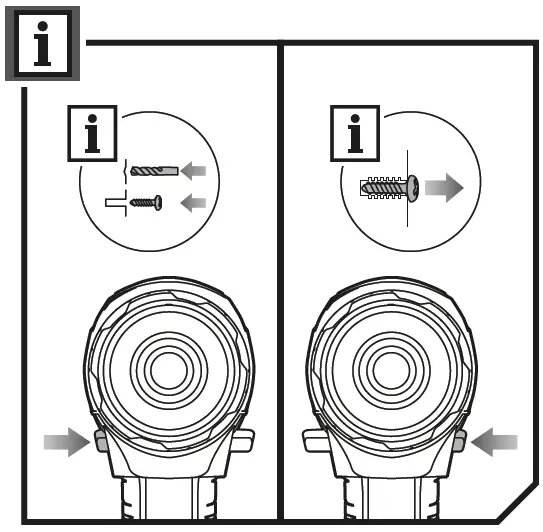 i

i

i