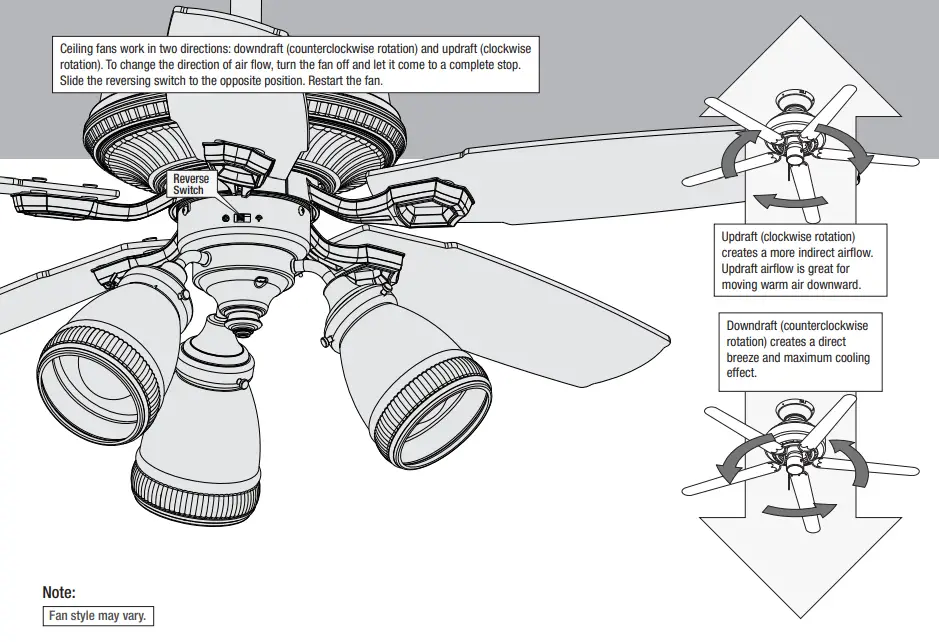 Ceiling fans work in two directions: downdraft (counterclockwise rotation) and updraft (clockwise rotation). To change the direction of air flow, turn the fan off and let it come to a complete stop. Slide the reversing switch to the opposite position. Restart the fan.

Reverse Switch

Updraft (clockwise rotation) creates a more indirect airflow. Updraft airflow is great for moving warm air downward.

Downdraft (counterclockwise rotation) creates a direct breeze and maximum cooling effect.

Note:

Fan style may vary.