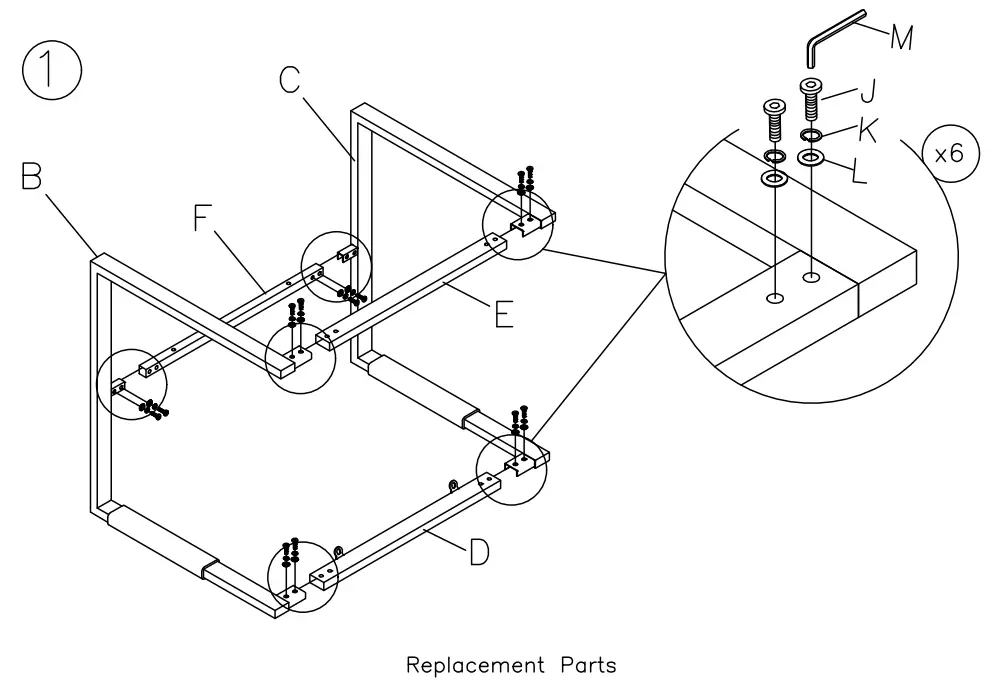 1

C

B

F

E

D

M

J

K

L

x6

Replacement Parts