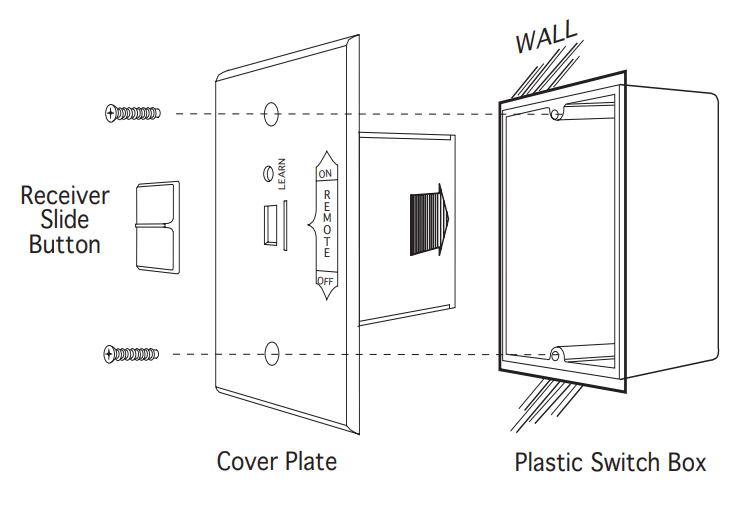 WALL

Receiver Slide Button

LEARN

ON
REMOTE
OFF

Cover Plate

Plastic Switch Box