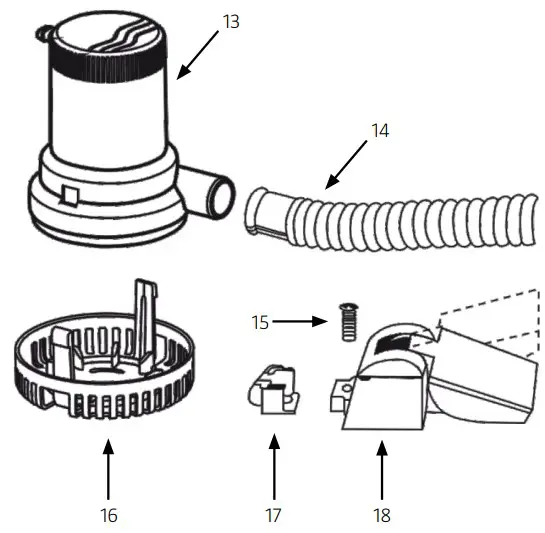 13

14

15

16

17

18