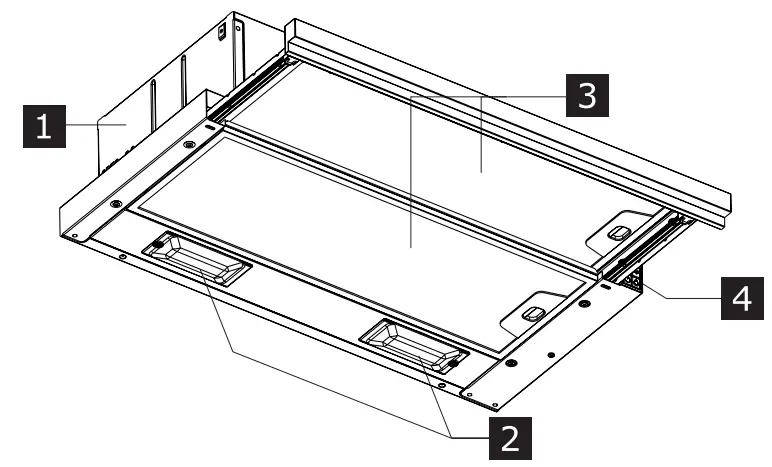 1
3
4
2