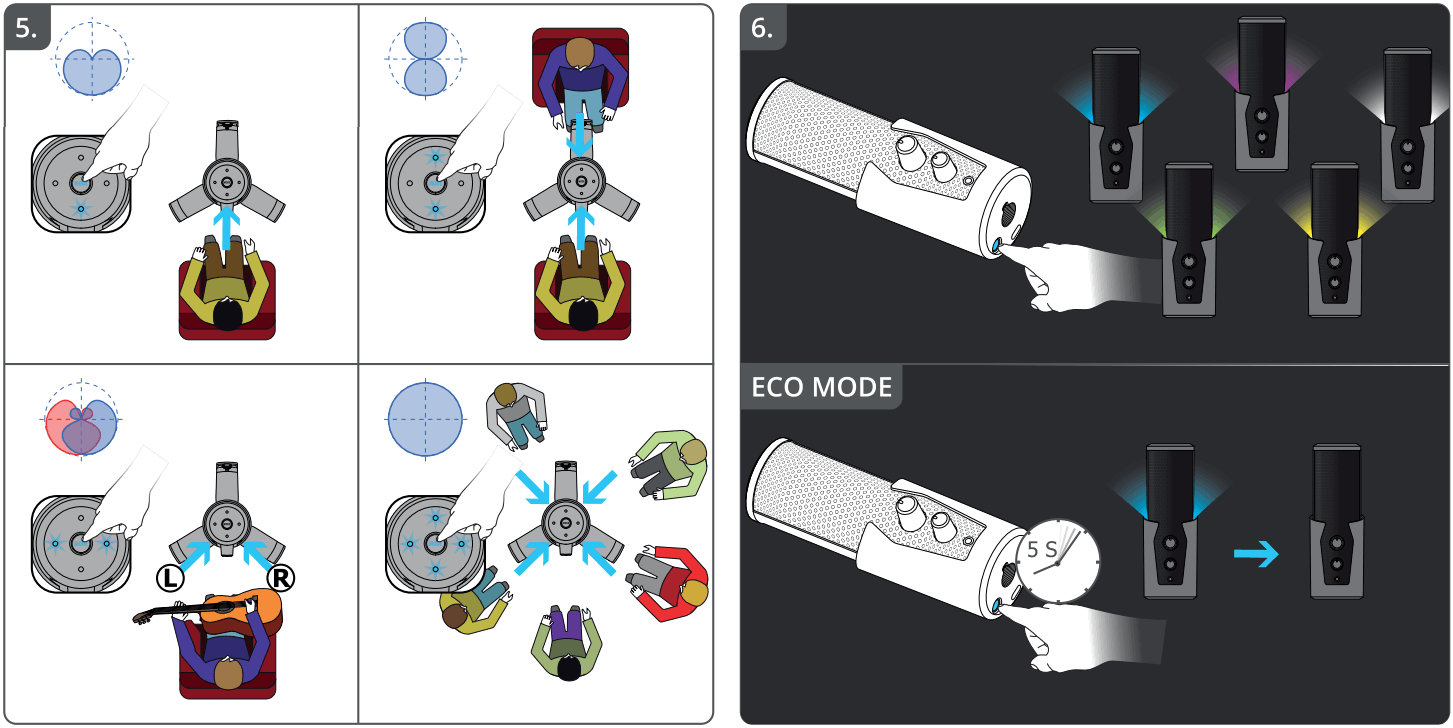 5.

L

R

6.

ECO MODE

5 S