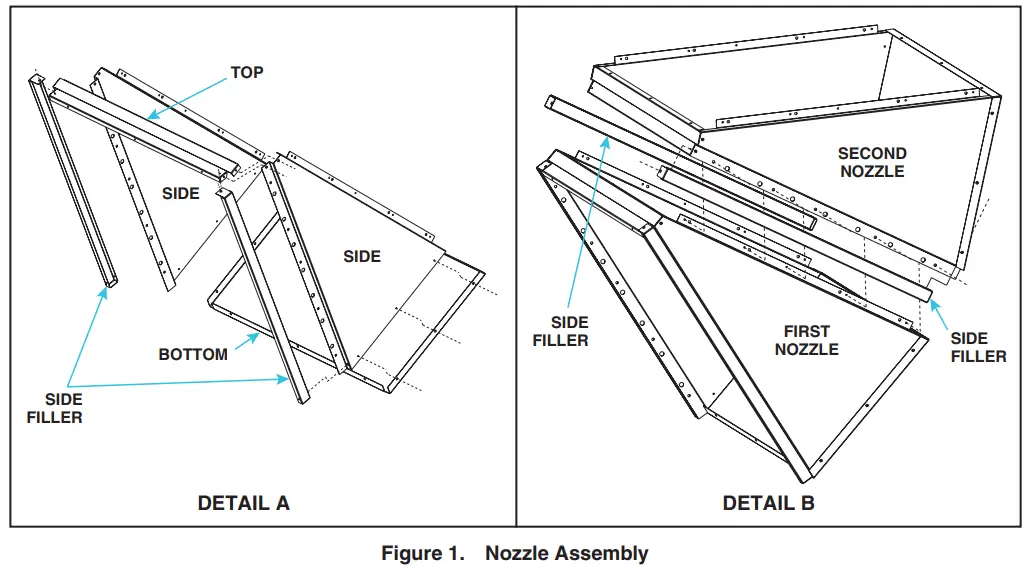 TOP

SIDE

SIDE

BOTTOM

SIDE FILLER

DETAIL A

SECOND NOZZLE

SIDE FILLER

FIRST NOZZLE

SIDE FILLER

DETAIL B

Figure 1. Nozzle Assembly