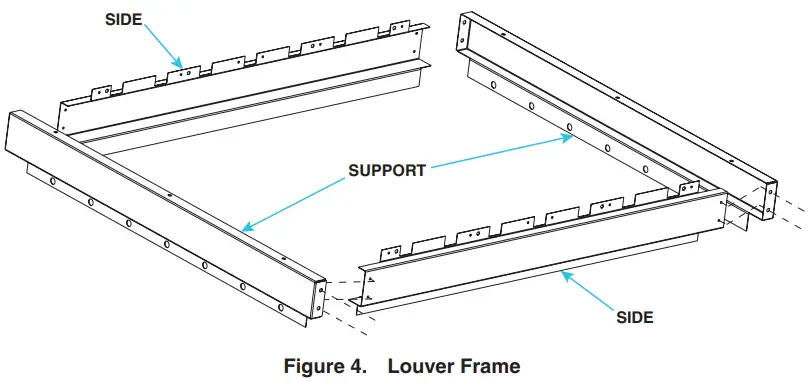 SIDE

SUPPORT

SIDE

Figure 4. Louver Frame