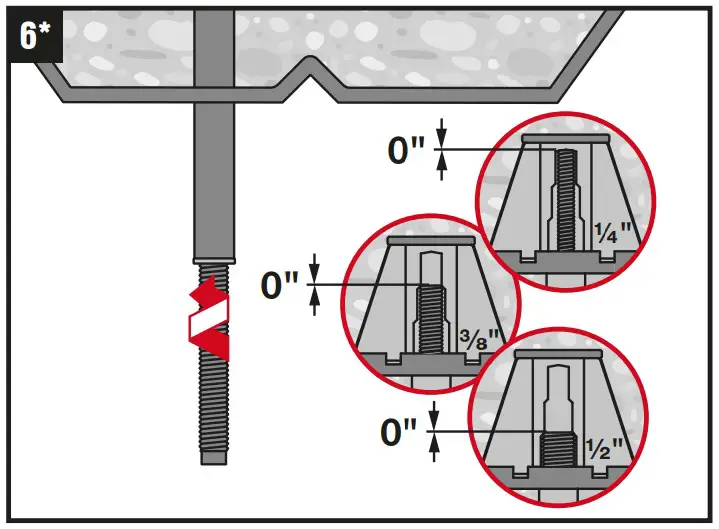 6*

0"

¼"

0"

⅜"

0"

½"