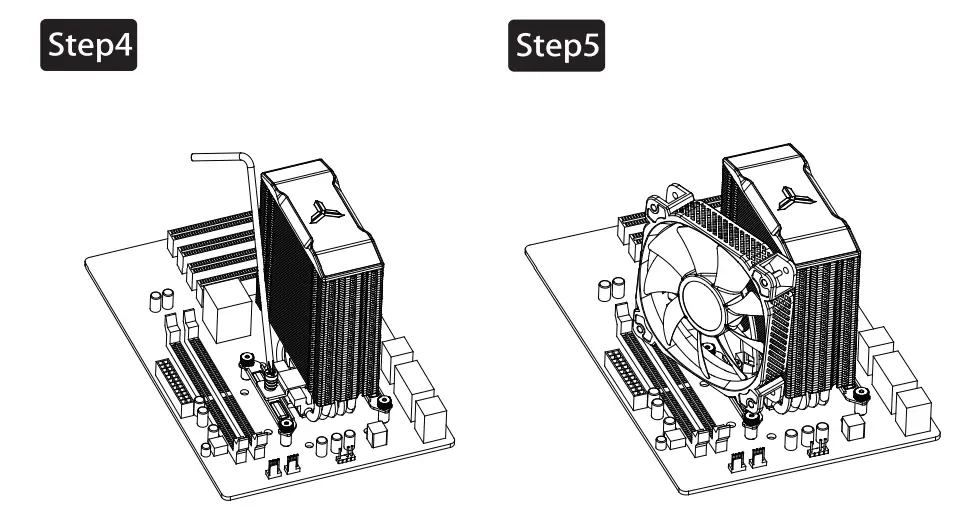 Step4

Step5