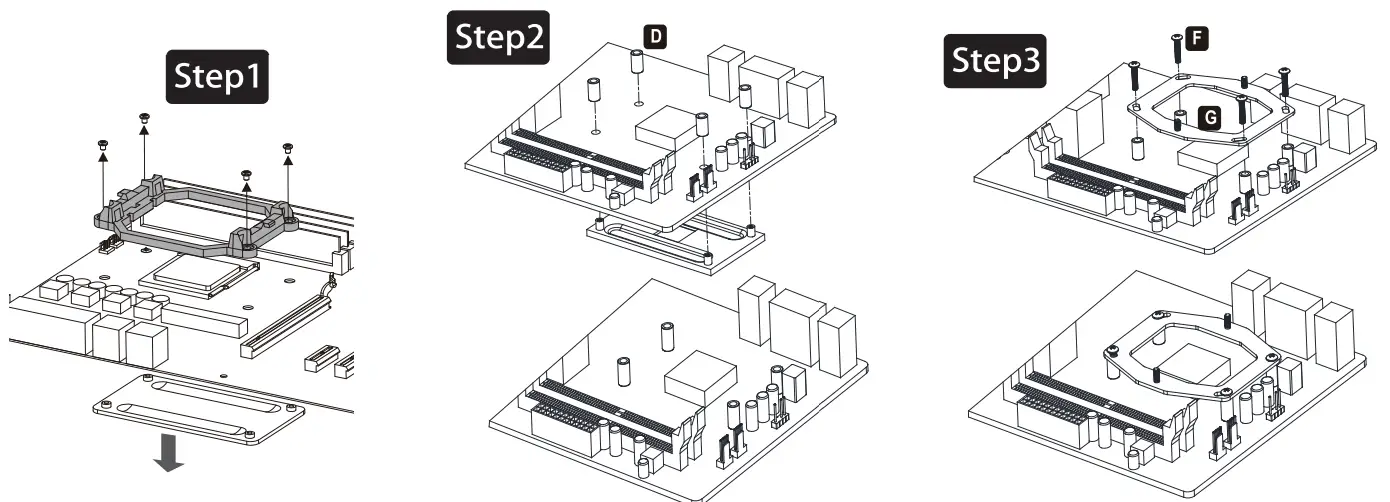 Step1

Step2

D

Step3

F

G