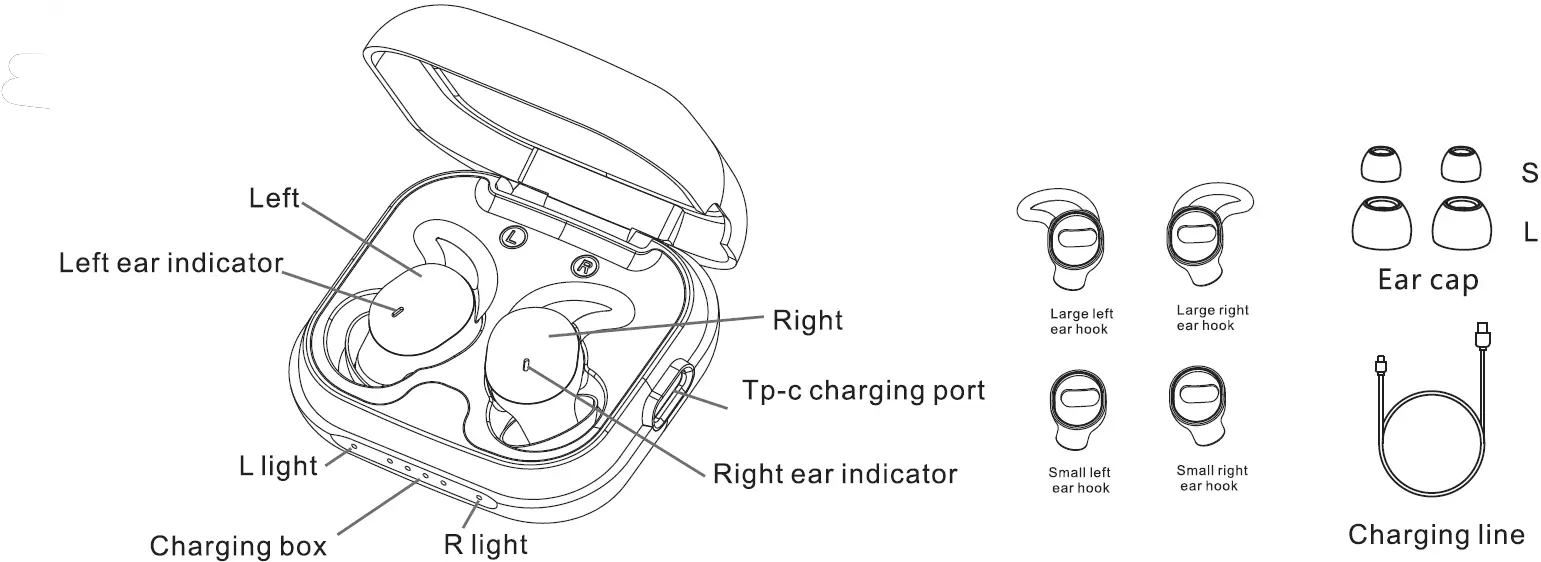 Left
Left ear indicator
L
R
Right
Tp-c charging port
Right ear indicator
L light
Charging box
R light

Large left ear hook
Large right ear hook
Small left ear hook
Small right ear hook

S
L
Ear cap

Charging line