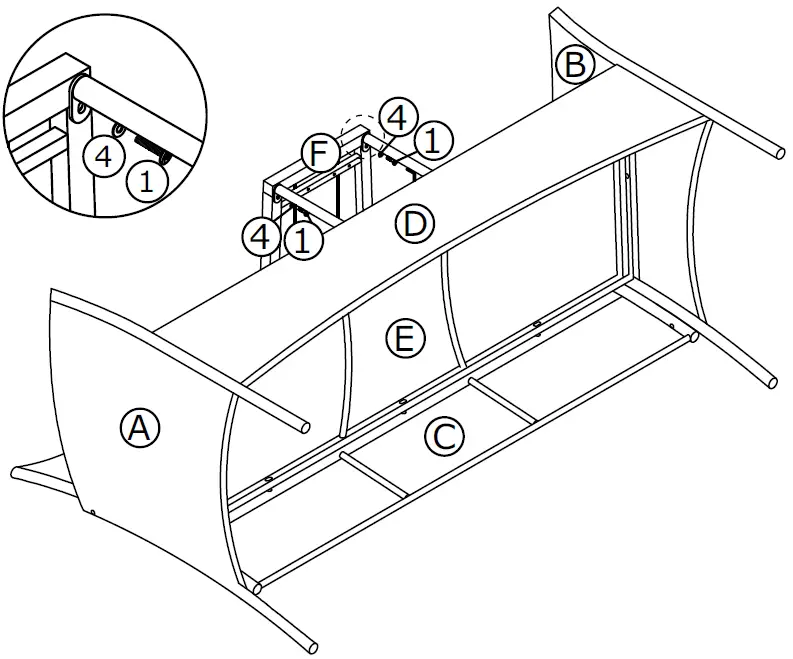 4
1
B
4
1
F
4
1
D
E
A
C