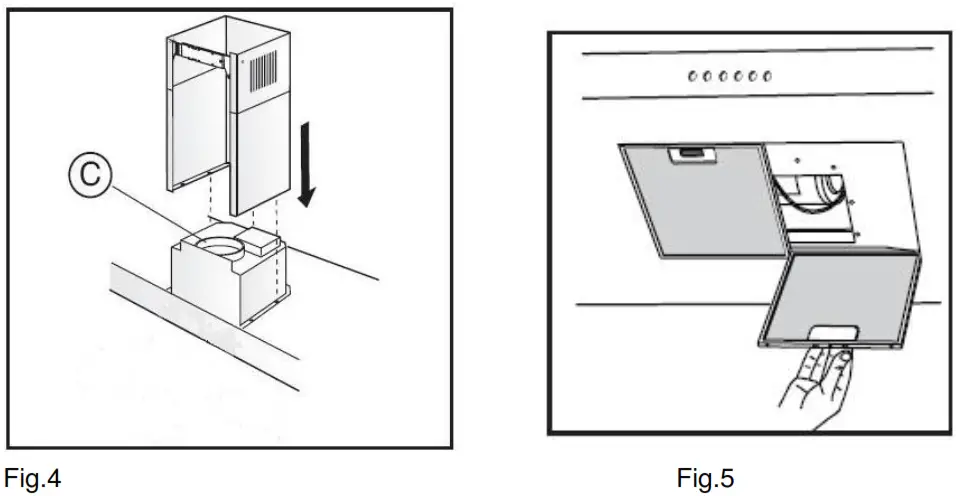 C

Fig.4

Fig.5