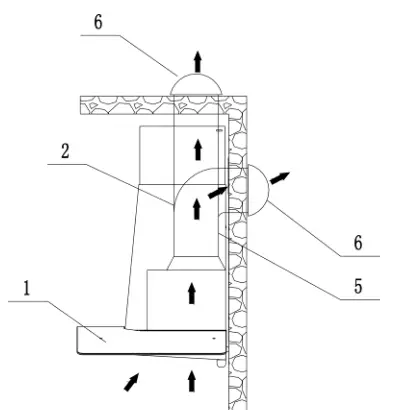 6
2
6
5
1