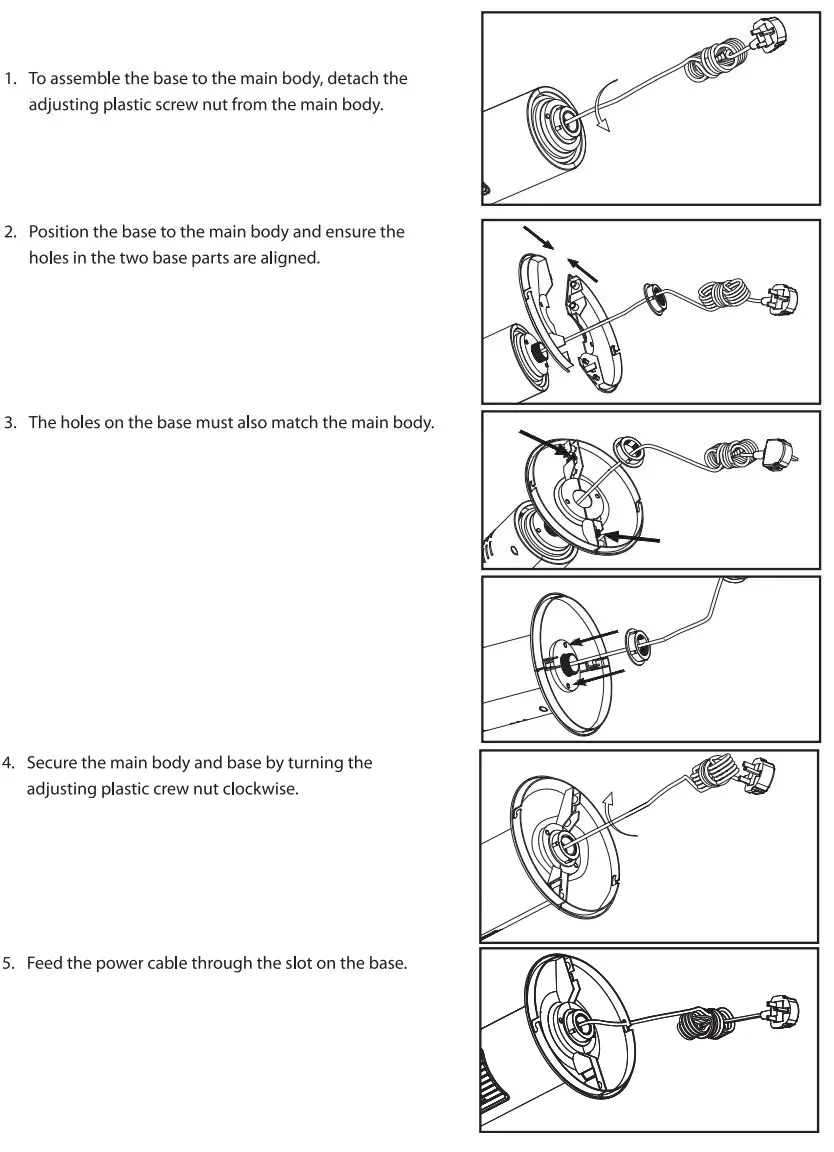 1. To assemble the base to the main body, detach the adjusting plastic screw nut from the main body.

2. Position the base to the main body and ensure the holes in the two base parts are aligned.

3. The holes on the base must also match the main body.

4. Secure the main body and base by turning the adjusting plastic crew nut clockwise.

5. Feed the power cable through the slot on the base.