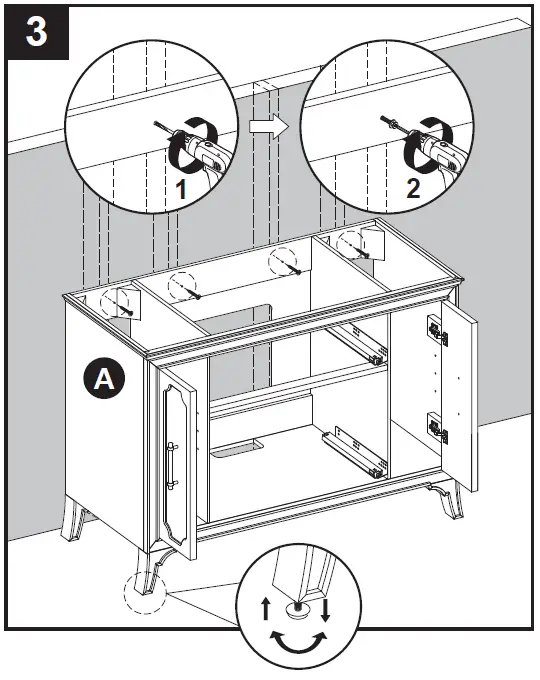 3

1

2

A