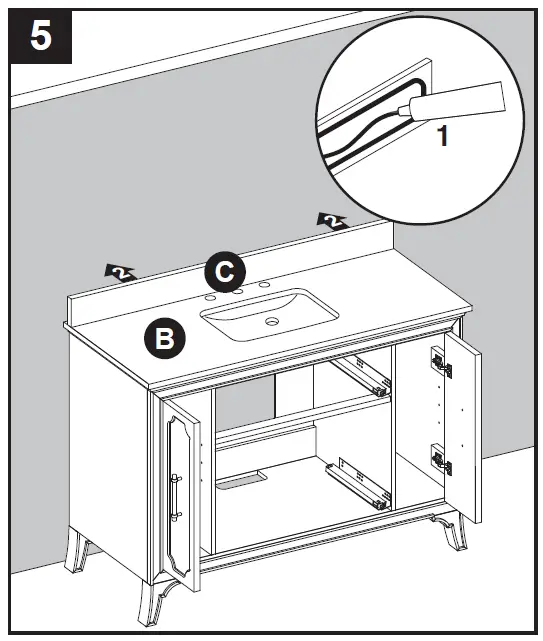 5

1

2

2

C

B