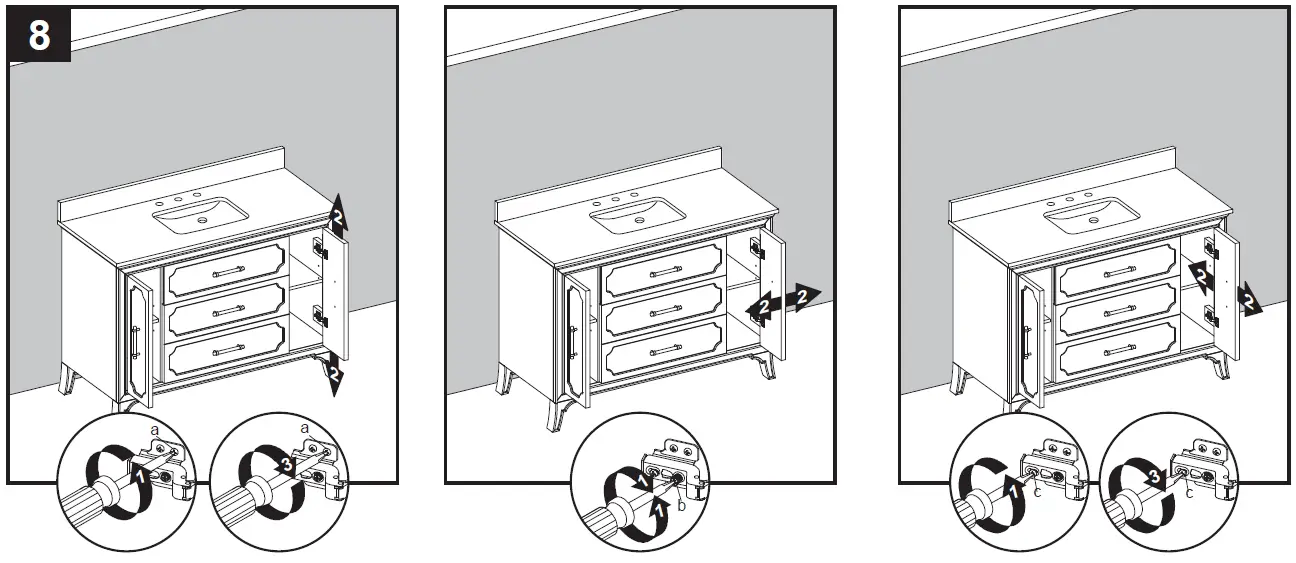 8

2
2
a
1
a
3

2
2
1
b

2
2
1
c
3
c