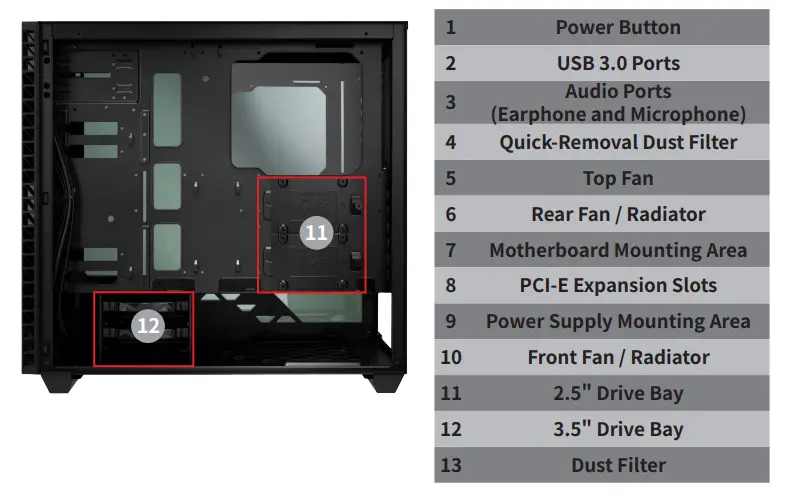 11

12

| 1 | Power Button |
|---|---|
| 2 | USB 3.0 Ports |
| 3 | Audio Ports (Earphone and Microphone) |
| 4 | Quick-Removal Dust Filter |
| 5 | Top Fan |
| 6 | Rear Fan / Radiator |
| 7 | Motherboard Mounting Area |
| 8 | PCI-E Expansion Slots |
| 9 | Power Supply Mounting Area |
| 10 | Front Fan / Radiator |
| 11 | 2.5" Drive Bay |
| 12 | 3.5" Drive Bay |
| 13 | Dust Filter |