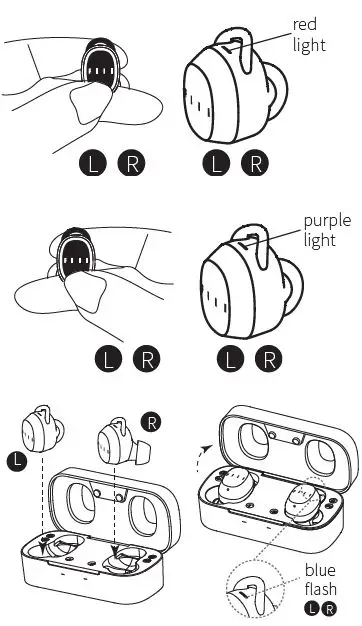 red light

L R

L R

purple light

L R

L R

R

L

blue flash

L R