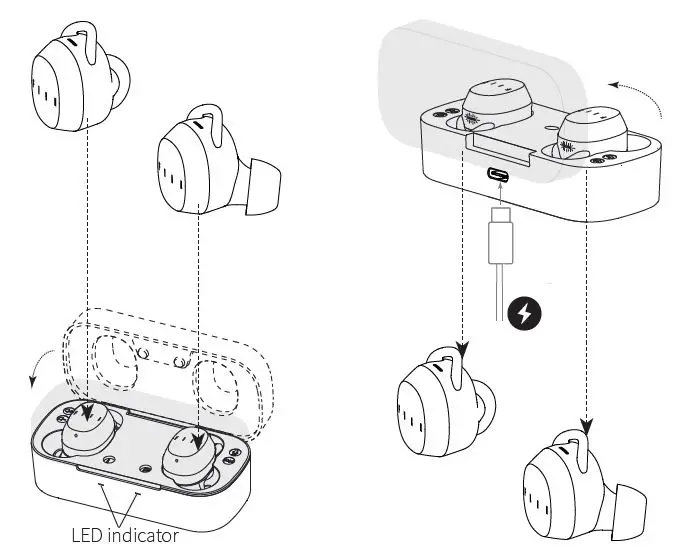 LED indicator