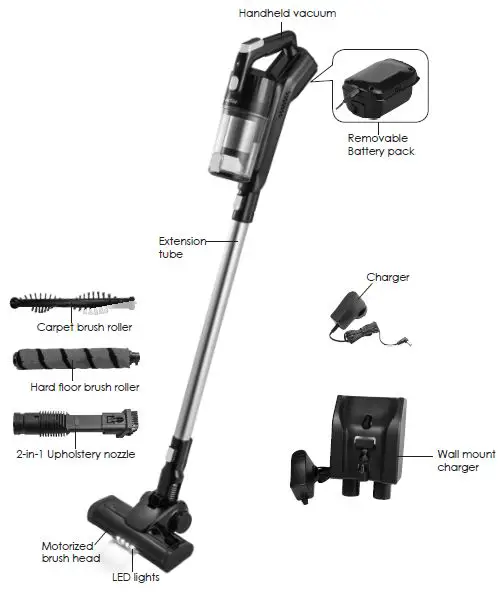 Handheld vacuum

Removable Battery pack

Extension tube

Charger

Carpet brush roller

Hard floor brush roller

2-in-1 Upholstery nozzle

Wall mount charger

Motorized brush head

LED lights