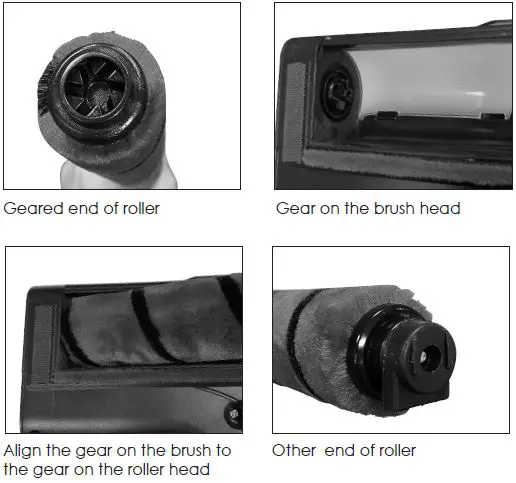 Geared end of roller

Gear on the brush head

Align the gear on the brush to the gear on the roller head

Other end of roller