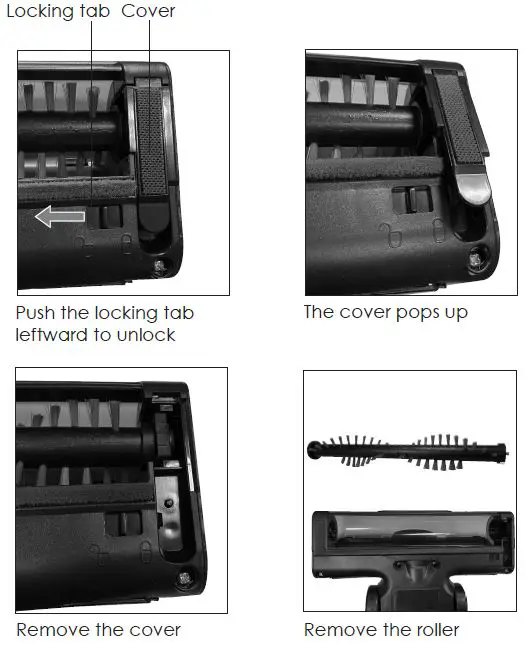 Locking tab Cover

Push the locking tab leftward to unlock

The cover pops up

Remove the cover

Remove the roller