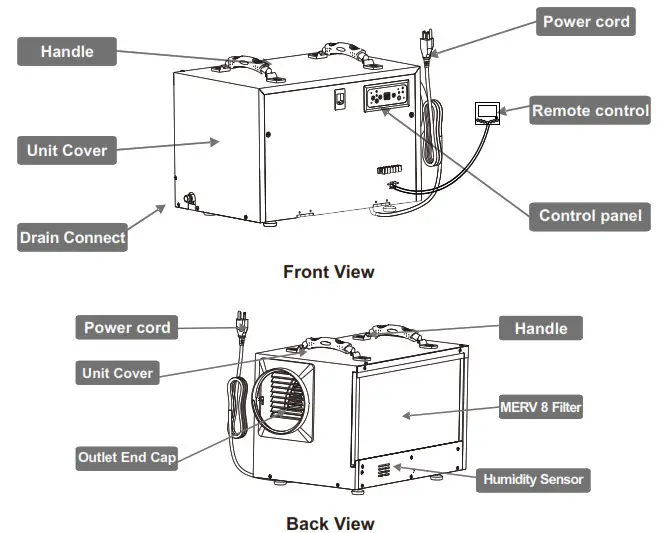 Handle

Power cord

Remote control

Unit Cover

Control panel

Drain Connect

Front View

Power cord

Handle

Unit Cover

MERV 8 Filter

Outlet End Cap

Humidity Sensor

Back View