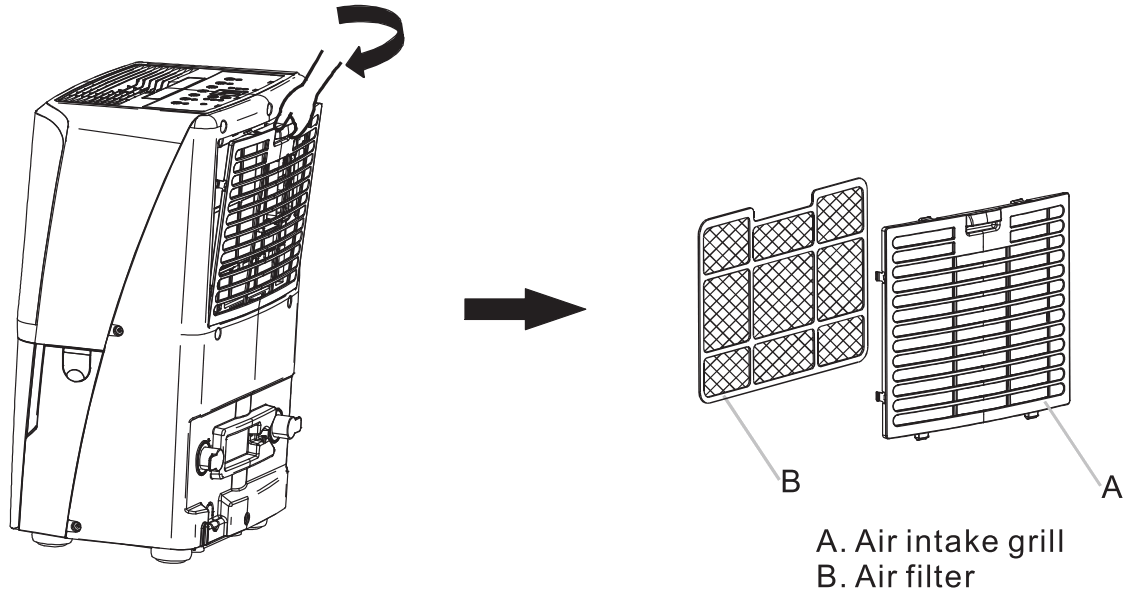 B

A

A. Air intake grill
B. Air filter