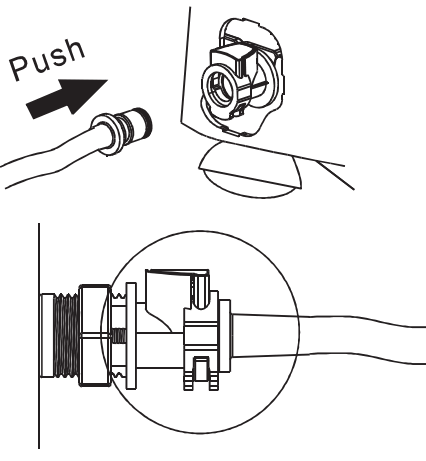 Push