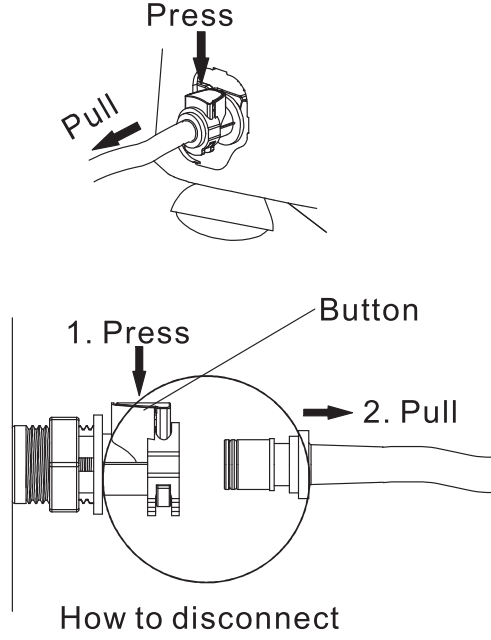 Press

Pull

Button

1. Press

2. Pull

How to disconnect